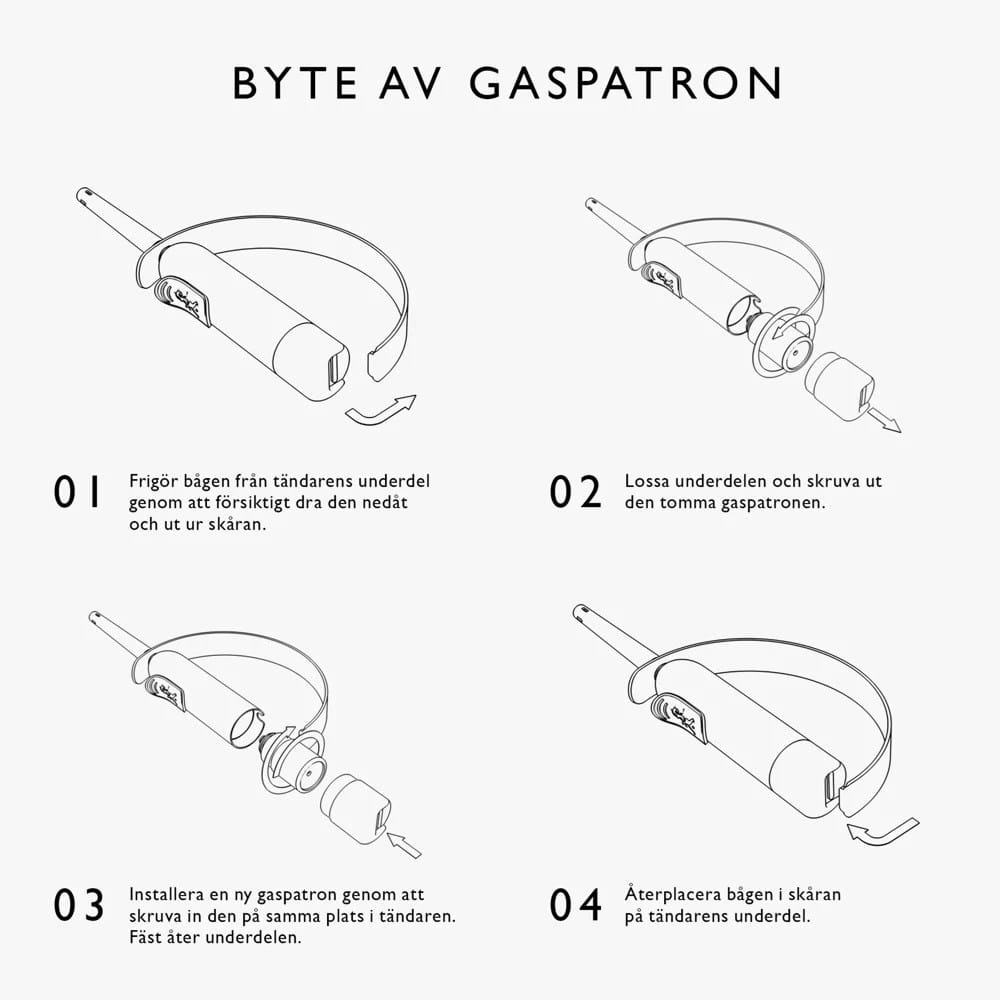 BYTE AV GASPATRON

01 Frigör bågen från tändarens underdel genom att försiktigt dra den nedåt och ut ur skåran.

02 Lossa underdelen och skruva ut den tomma gaspatronen.

03 Installera en ny gaspatron genom att skruva in den på samma plats i tändaren. Fäst åter underdelen.

04 Återplacera bågen i skåran på tändarens underdel.